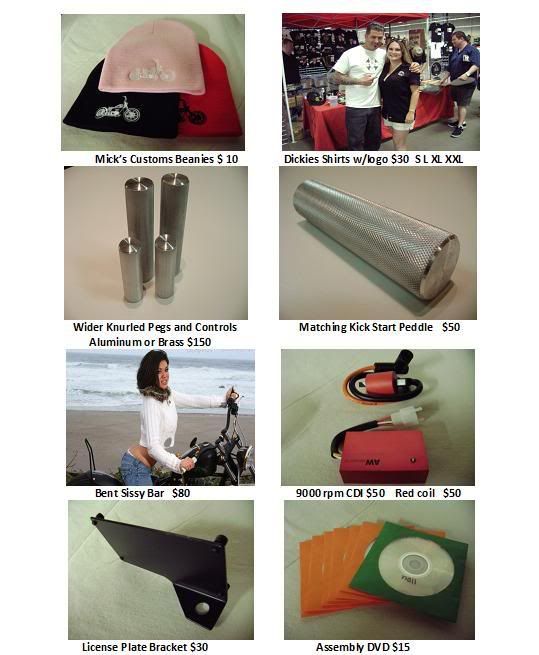 Mick's Customs Beanies $ 10

Dickies Shirts w/logo $30 S L XL XXL

Wider Knurled Pegs and Controls
Aluminum or Brass $150

Matching Kick Start Peddle $50

Bent Sissy Bar $80

9000 rpm CDI $50 Red coil $50

License Plate Bracket $30

Assembly DVD $15